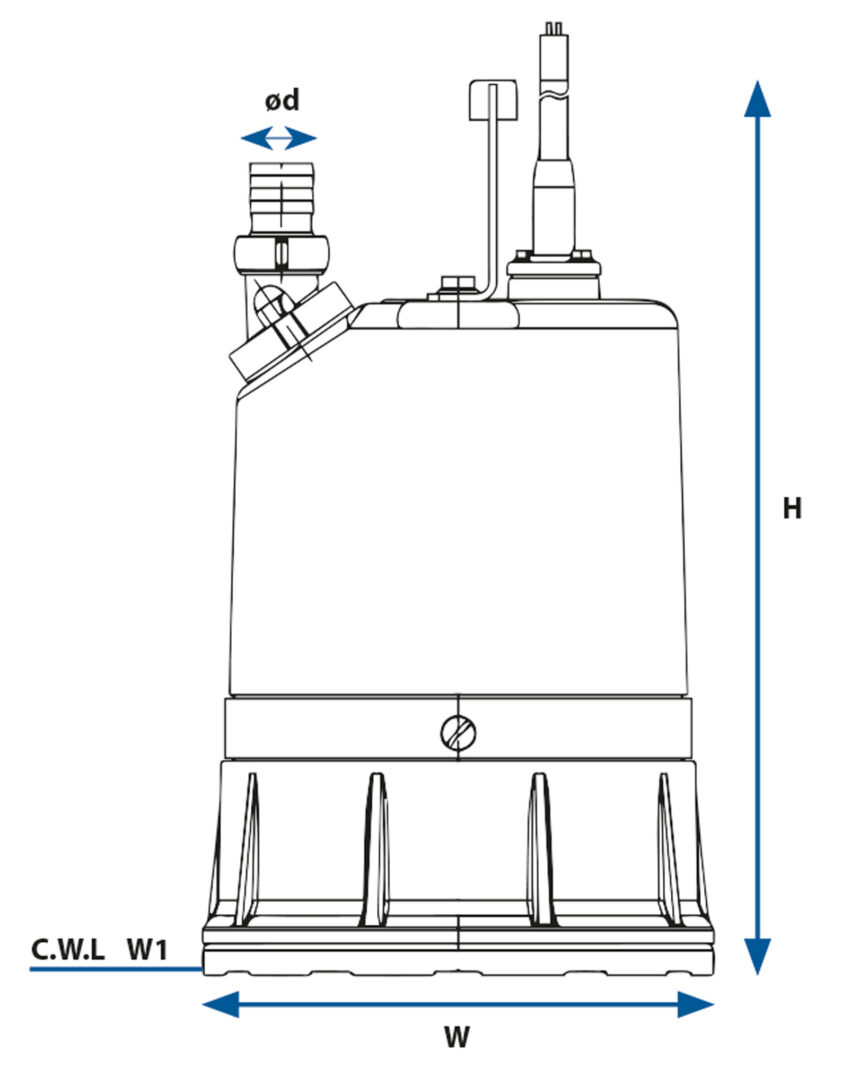 ød

H

C.W.L W1

W