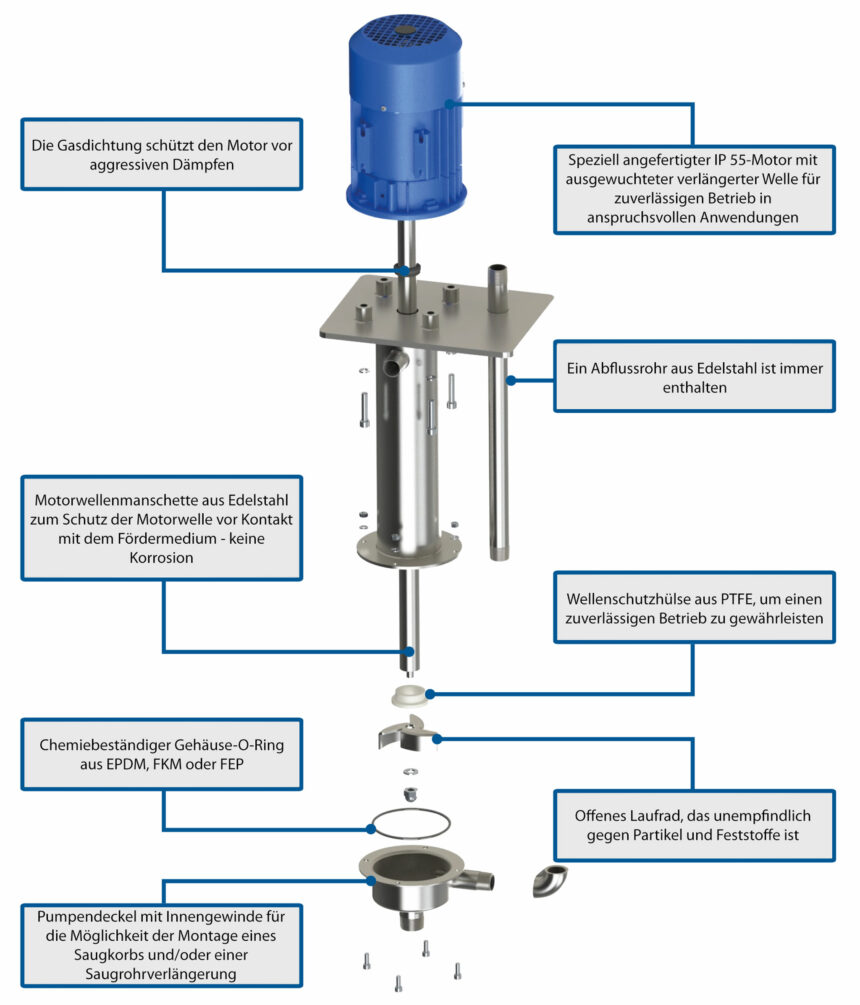 Die Gasdichtung schützt den Motor vor aggressiven Dämpfen

Speziell angefertigter IP 55-Motor mit ausgewuchteter verlängerter Welle für zuverlässigen Betrieb in anspruchsvollen Anwendungen

Ein Abflussrohr aus Edelstahl ist immer enthalten

Motorwellenmanschette aus Edelstahl zum Schutz der Motorwelle vor Kontakt mit dem Fördermedium - keine Korrosion

Wellenschutzhülse aus PTFE, um einen zuverlässigen Betrieb zu gewährleisten

Chemiebeständiger Gehäuse-O-Ring aus EPDM, FKM oder FEP

Offenes Laufrad, das unempfindlich gegen Partikel und Feststoffe ist

Pumpendeckel mit Innengewinde für die Möglichkeit der Montage eines Saugkorbs und/oder einer Saugrohrverlängerung